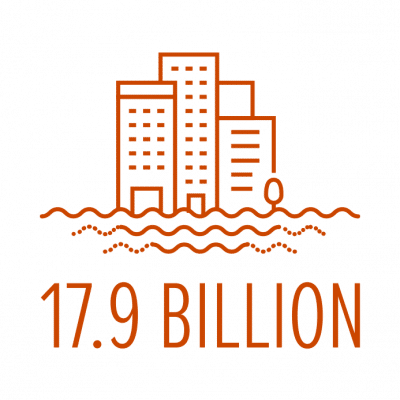 17.9 BILLION