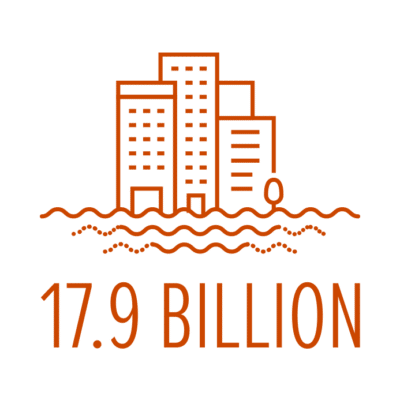 17.9 BILLION