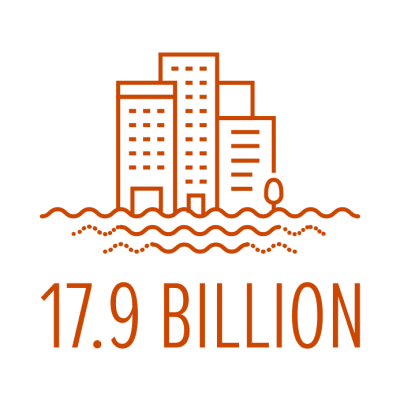 17.9 BILLION