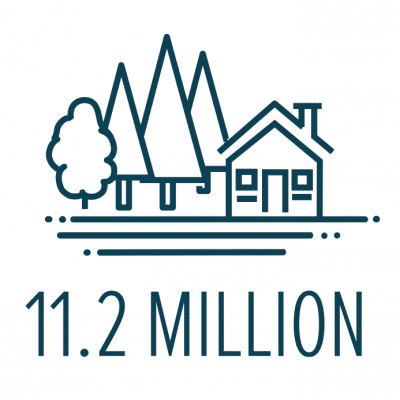 11.2 MILLION