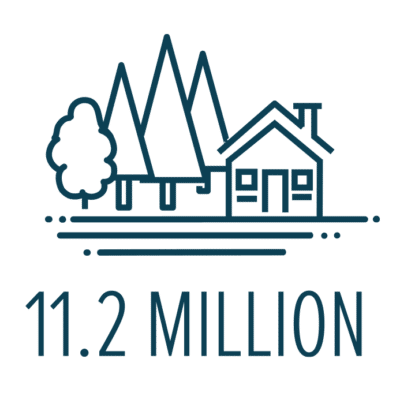 11.2 MILLION