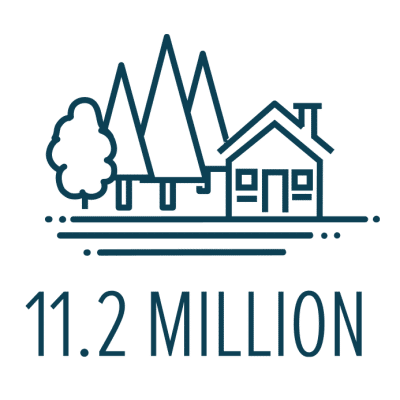 11.2 MILLION