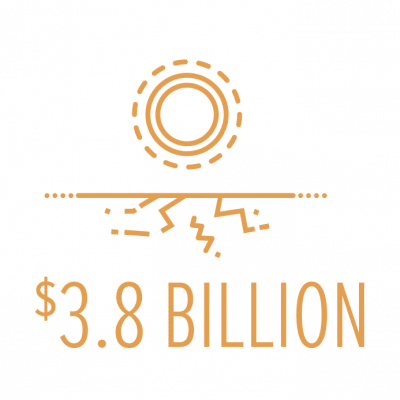 $3.8 BILLION