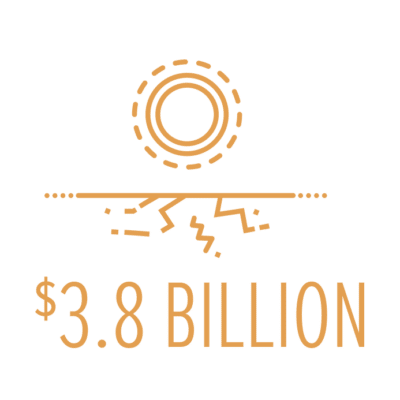 $3.8 BILLION