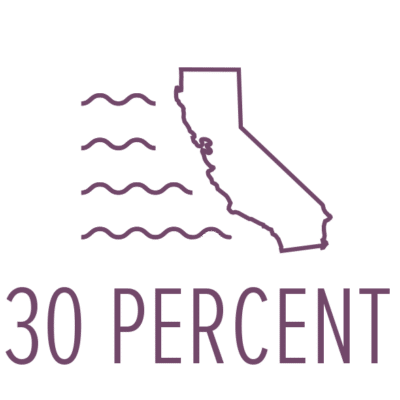 30 PERCENT